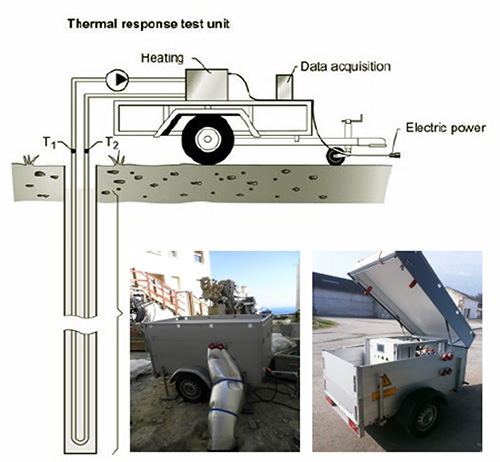 Thermal response test unit

Heating

Data acquisition

Electric power

$T_1$

$T_2$